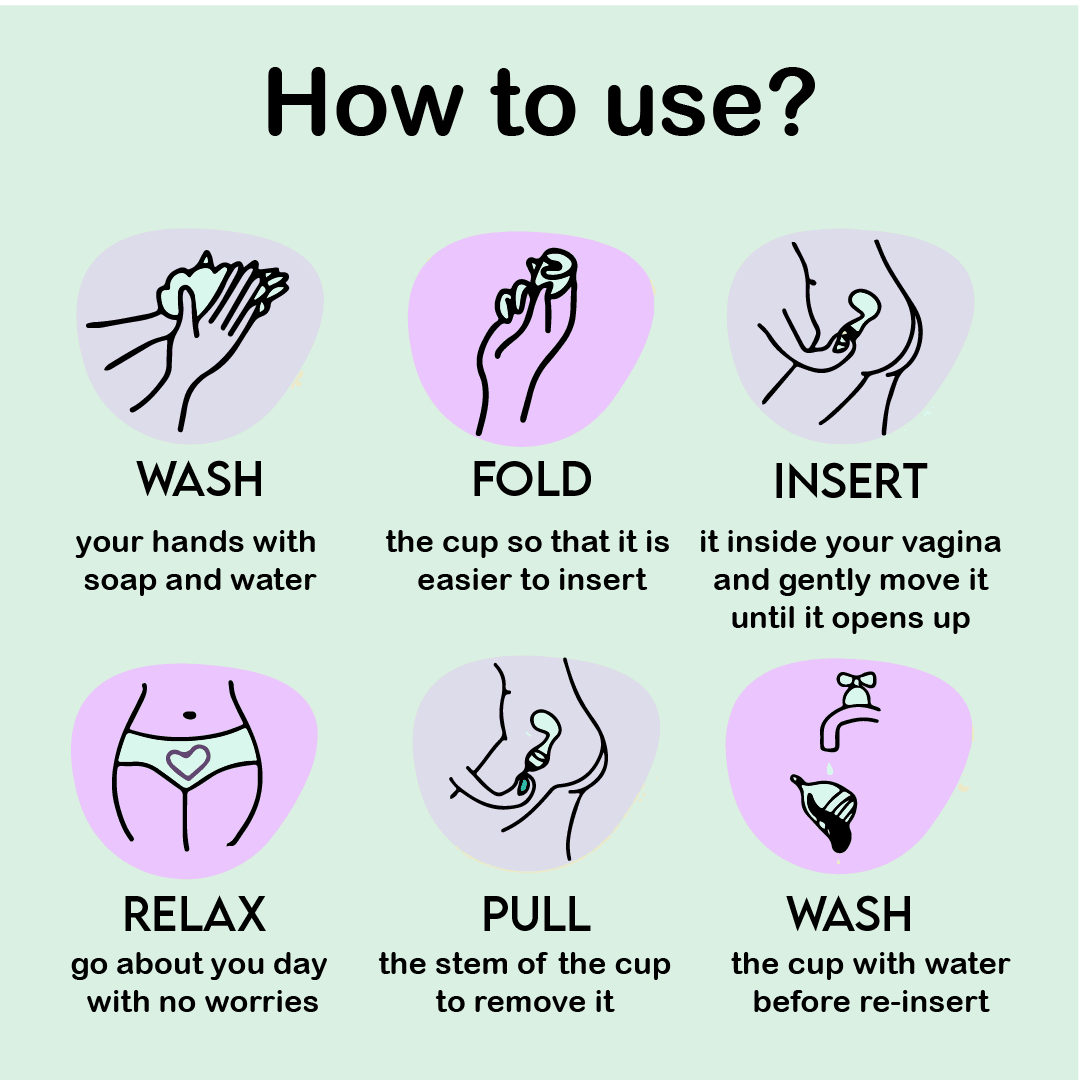 How to use?

WASH
your hands with soap and water

FOLD
the cup so that it is easier to insert

INSERT
it inside your vagina and gently move it until it opens up

RELAX
go about you day with no worries

PULL
the stem of the cup to remove it

WASH
the cup with water before re-insert