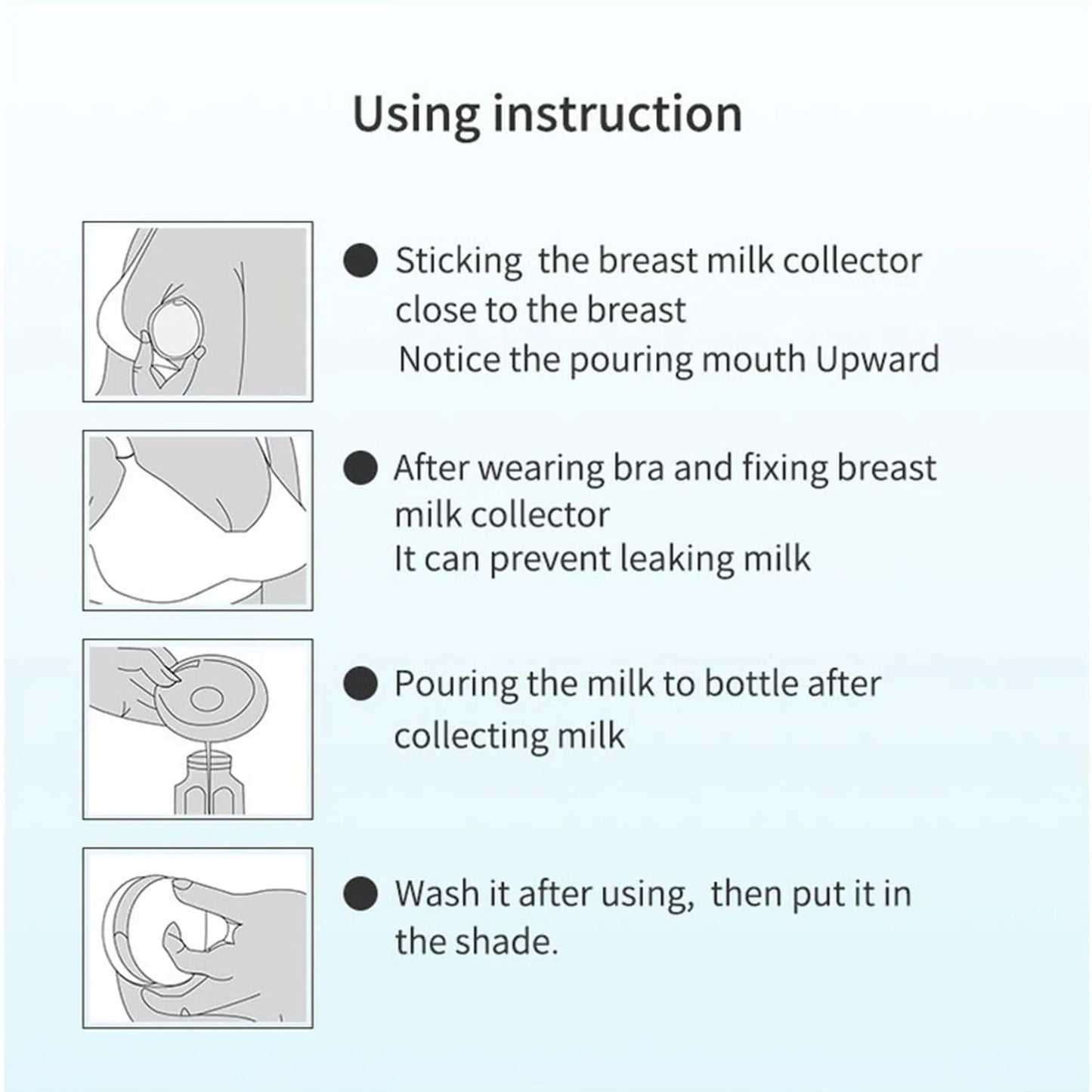 Using instruction

● Sticking the breast milk collector close to the breast
Notice the pouring mouth Upward

● After wearing bra and fixing breast milk collector
It can prevent leaking milk

● Pouring the milk to bottle after collecting milk

● Wash it after using, then put it in the shade.