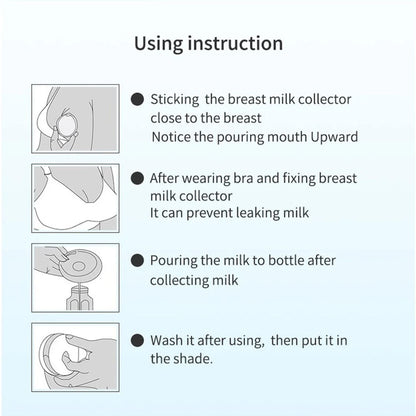 Using instruction

● Sticking the breast milk collector close to the breast
Notice the pouring mouth Upward

● After wearing bra and fixing breast milk collector
It can prevent leaking milk

● Pouring the milk to bottle after collecting milk

● Wash it after using, then put it in the shade.