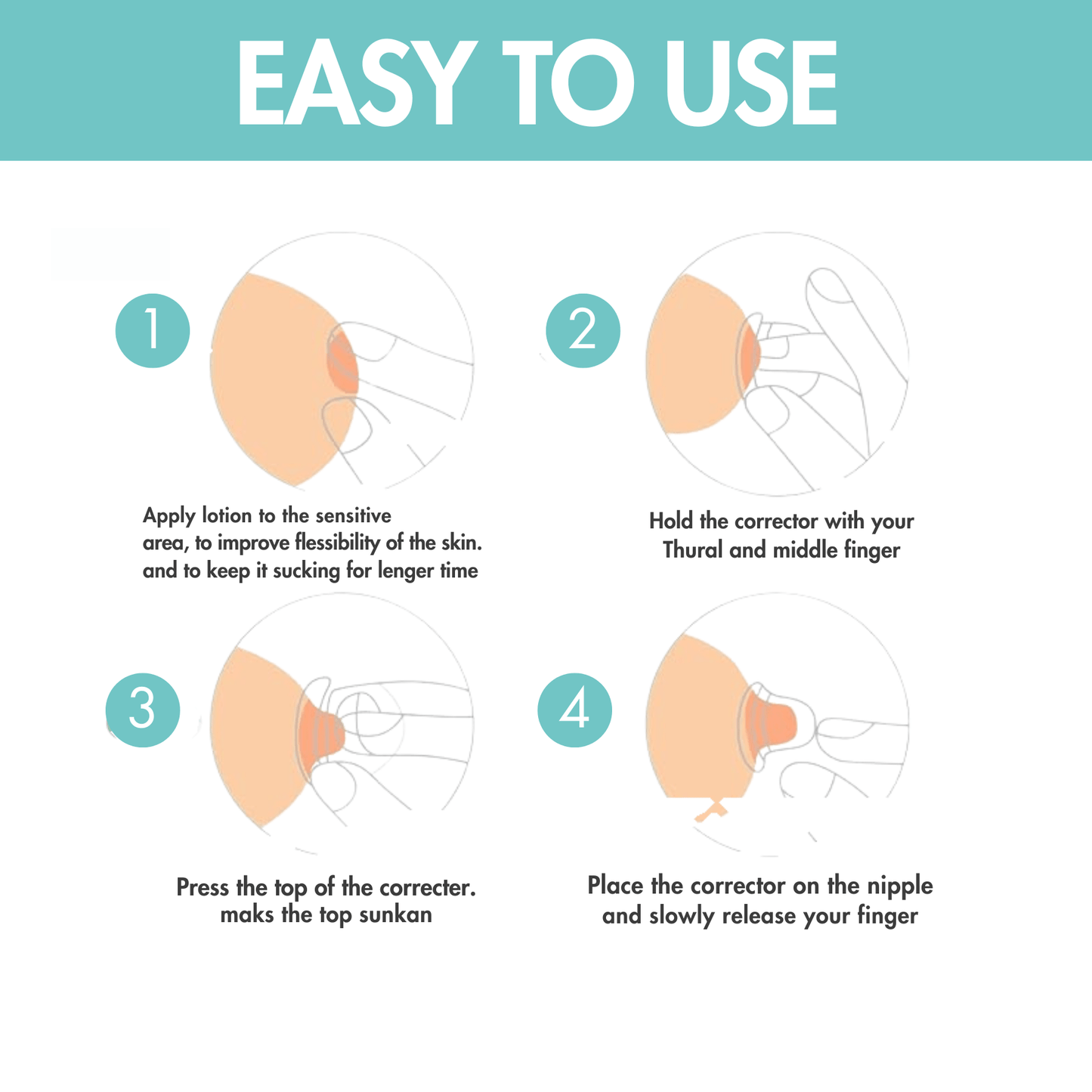 EASY TO USE

1

Apply lotion to the sensitive area, to improve flessibility of the skin. and to keep it sucking for lenger time

2

Hold the corrector with your Thural and middle finger

3

Press the top of the correcter. maks the top sunkan

4

Place the corrector on the nipple and slowly release your finger