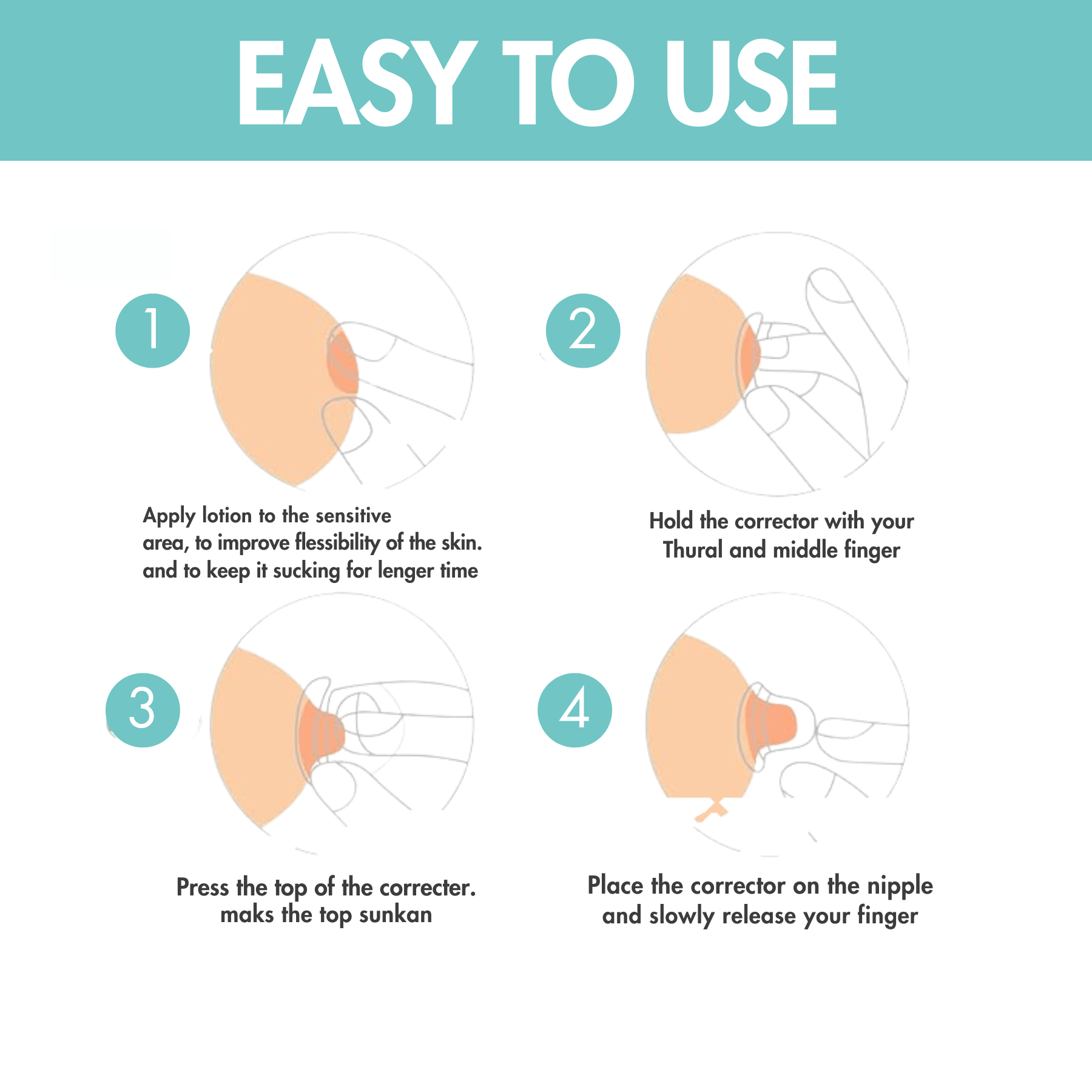 EASY TO USE

1

Apply lotion to the sensitive area, to improve flessibility of the skin. and to keep it sucking for lenger time

2

Hold the corrector with your Thural and middle finger

3

Press the top of the correcter. maks the top sunkan

4

Place the corrector on the nipple and slowly release your finger