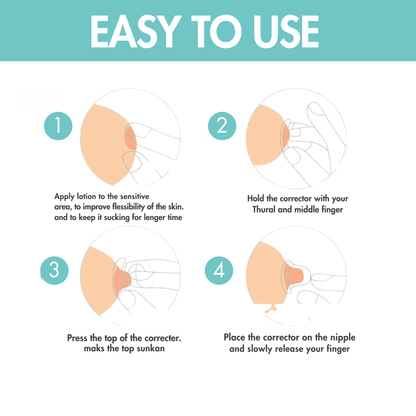 EASY TO USE

1

Apply lotion to the sensitive area, to improve flessibility of the skin. and to keep it sucking for lenger time

2

Hold the corrector with your Thural and middle finger

3

Press the top of the correcter. maks the top sunkan

4

Place the corrector on the nipple and slowly release your finger